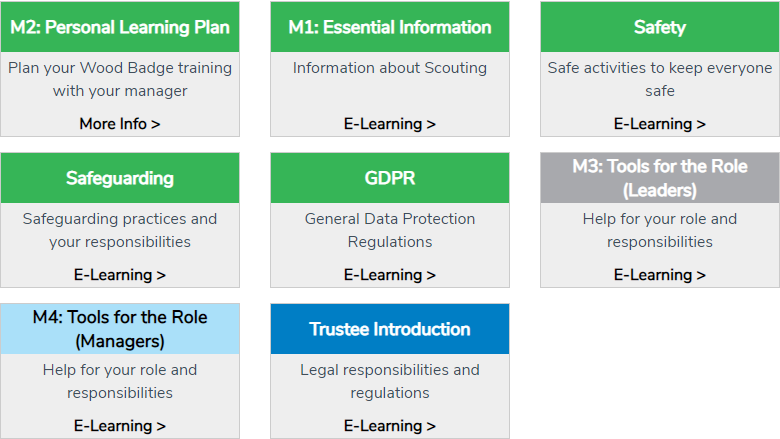 M2: Personal Learning Plan

Plan your Wood Badge training with your manager

More Info >

M1: Essential Information

Information about Scouting

E-Learning >

Safety

Safe activities to keep everyone safe

E-Learning >

Safeguarding

Safeguarding practices and your responsibilities

E-Learning >

GDPR

General Data Protection Regulations

E-Learning >

M3: Tools for the Role (Leaders)

Help for your role and responsibilities

E-Learning >

M4: Tools for the Role (Managers)

Help for your role and responsibilities

E-Learning >

Trustee Introduction

Legal responsibilities and regulations

E-Learning >